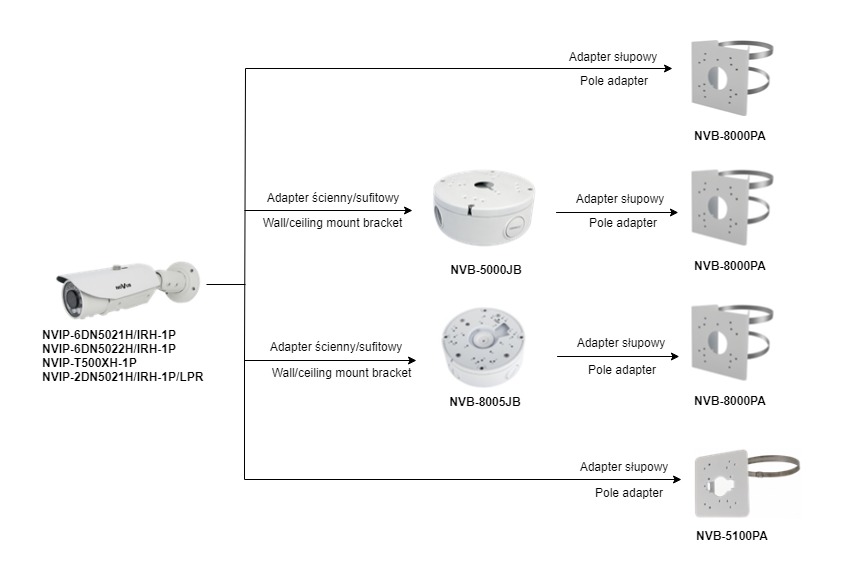 NVIP-6DN5021H/IRH-1P
NVIP-6DN5022H/IRH-1P
NVIP-T500XH-1P
NVIP-2DN5021H/IRH-1P/LPR

Adapter słupowy
Pole adapter

NVB-8000PA

Adapter ścienny/sufitowy
Wall/ceiling mount bracket

NVB-5000JB

Adapter słupowy
Pole adapter

NVB-8000PA

Adapter ścienny/sufitowy
Wall/ceiling mount bracket

NVB-8005JB

Adapter słupowy
Pole adapter

NVB-8000PA

Adapter słupowy
Pole adapter

NVB-5100PA